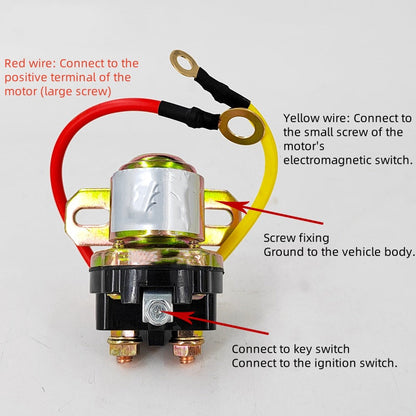 Red wire: Connect to the positive terminal of the motor (large screw)

Yellow wire: Connect to the small screw of the motor's electromagnetic switch.

Screw fixing
Ground to the vehicle body.

Connect to key switch
Connect to the ignition switch.